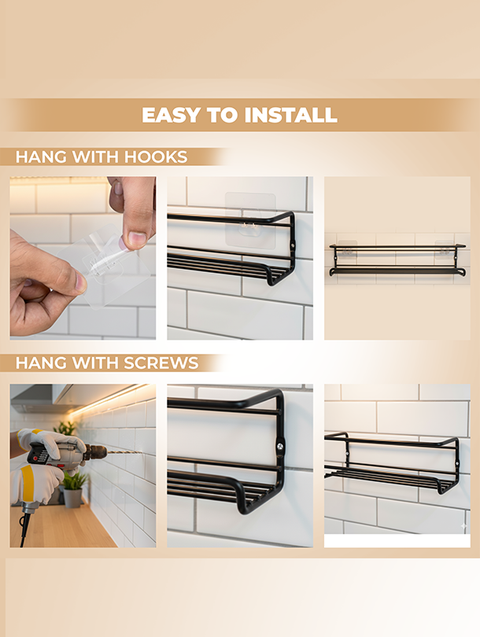 EASY TO INSTALL

HANG WITH HOOKS

HANG WITH SCREWS