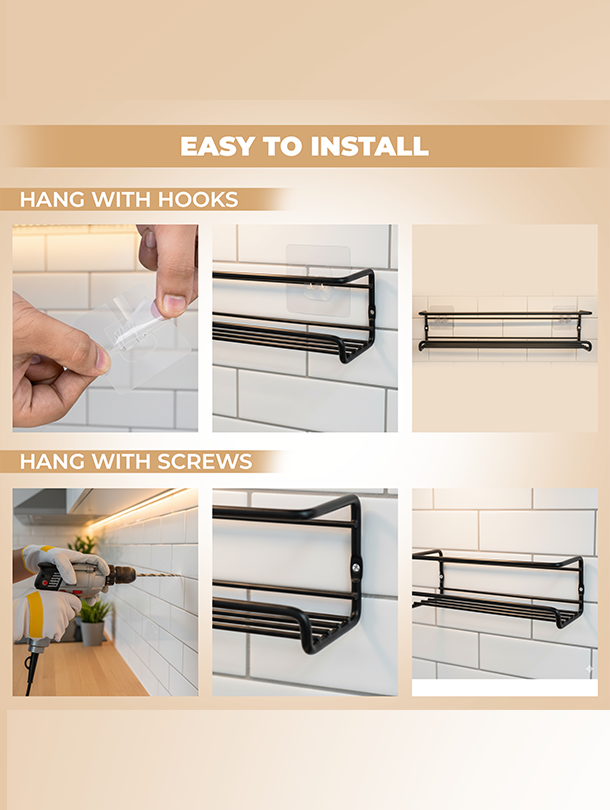 EASY TO INSTALL

HANG WITH HOOKS

HANG WITH SCREWS