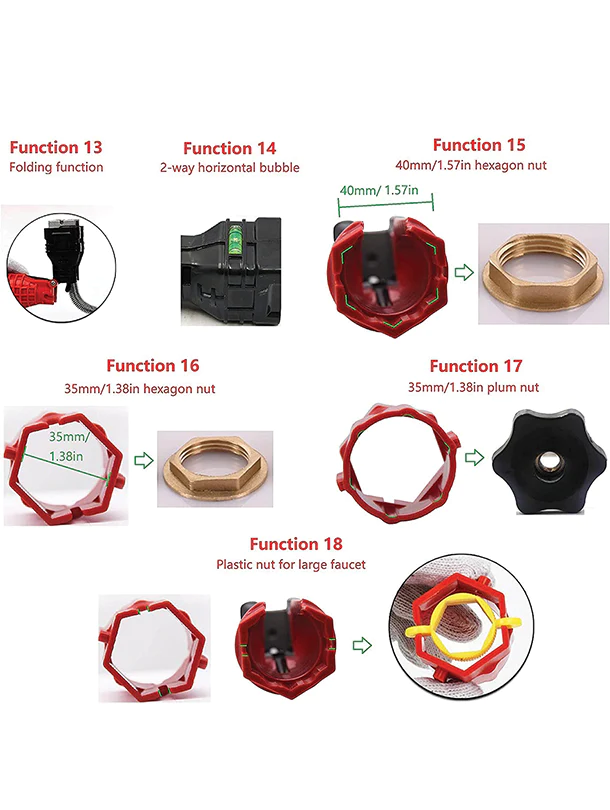 Function 13
Folding function

Function 14
2-way horizontal bubble

Function 15
40mm/1.57in hexagon nut

40mm/ 1.57in

Function 16
35mm/1.38in hexagon nut

35mm/ 1.38in

Function 17
35mm/1.38in plum nut

Function 18
Plastic nut for large faucet